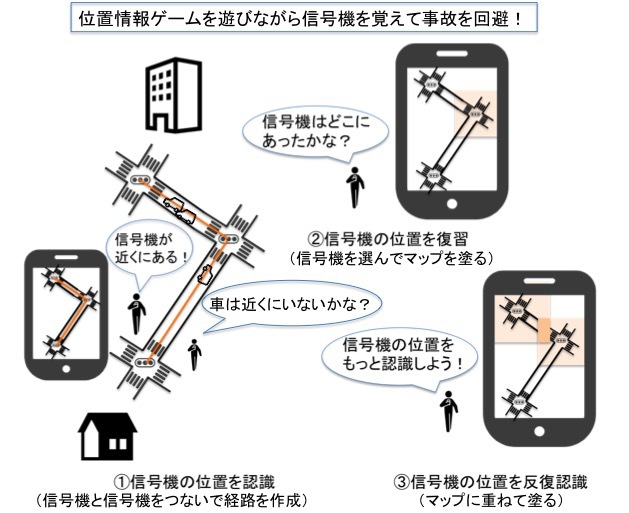 位置情報ゲームを遊びながら信号機を覚えて事故を回避！

信号機はどこにあったかな？

②信号機の位置を復習
（信号機を選んでマップを塗る）

信号機が近くにある！

車は近くにいないかな？

信号機の位置をもっと認識しよう！

①信号機の位置を認識
（信号機と信号機をつないで経路を作成）

③信号機の位置を反復認識
（マップに重ねて塗る）